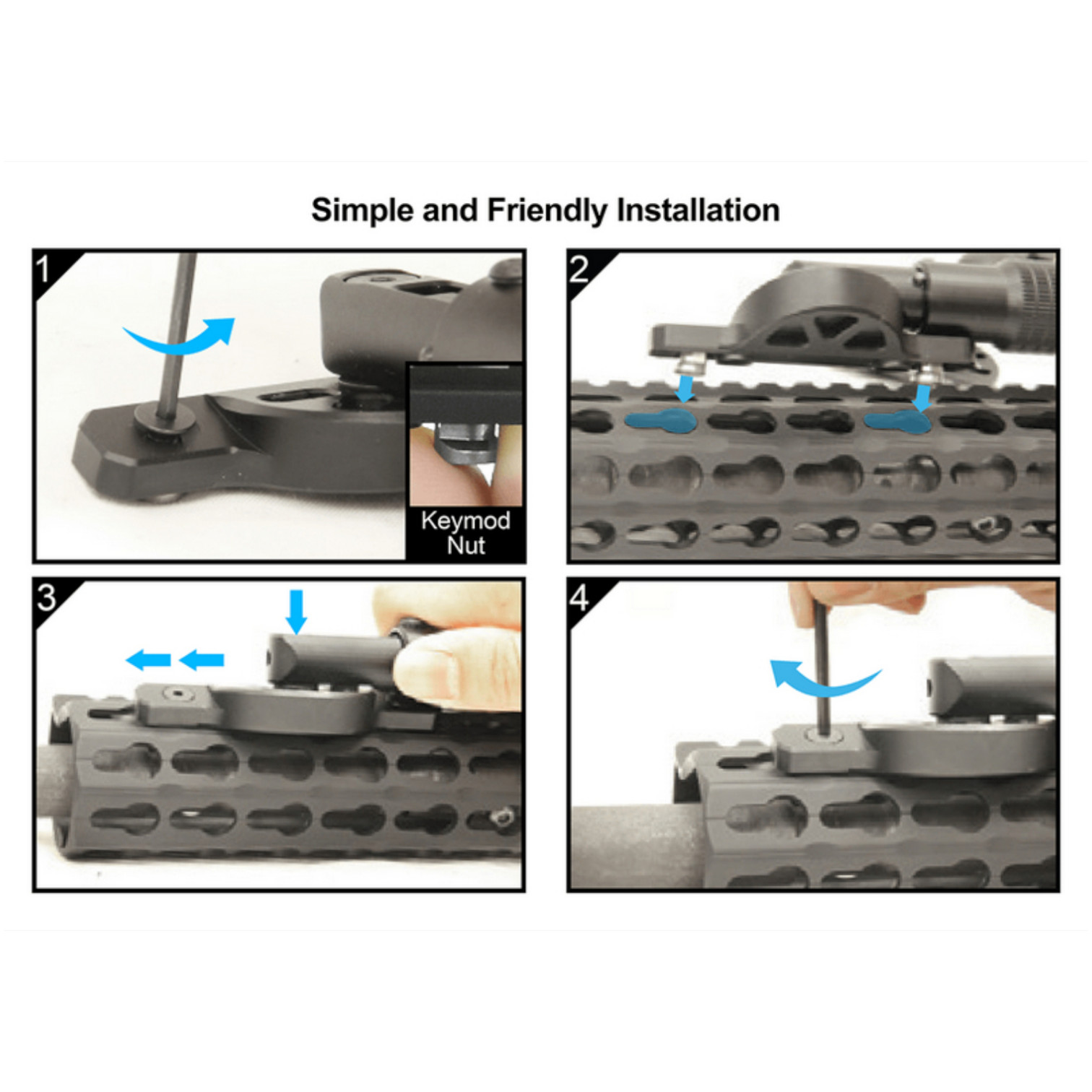 Simple and Friendly Installation

1

Keymod Nut

2

3

4