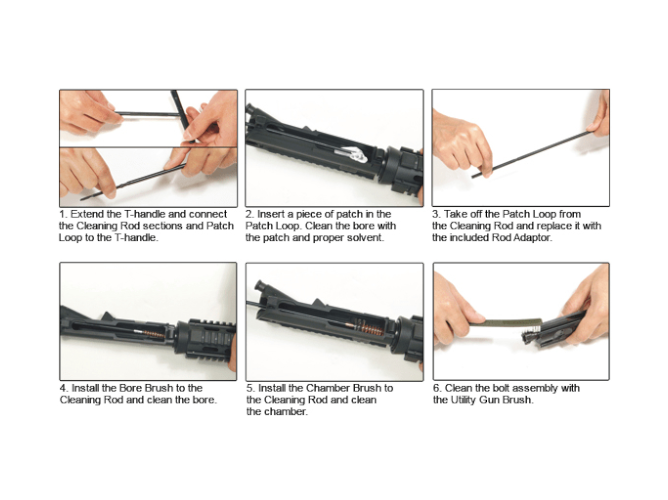 1. Extend the T-handle and connect the Cleaning Rod sections and Patch Loop to the T-handle.

2. Insert a piece of patch in the Patch Loop. Clean the bore with the patch and proper solvent.

3. Take off the Patch Loop from the Cleaning Rod and replace it with the included Rod Adaptor.

4. Install the Bore Brush to the Cleaning Rod and clean the bore.

5. Install the Chamber Brush to the Cleaning Rod and clean the chamber.

6. Clean the bolt assembly with the Utility Gun Brush.