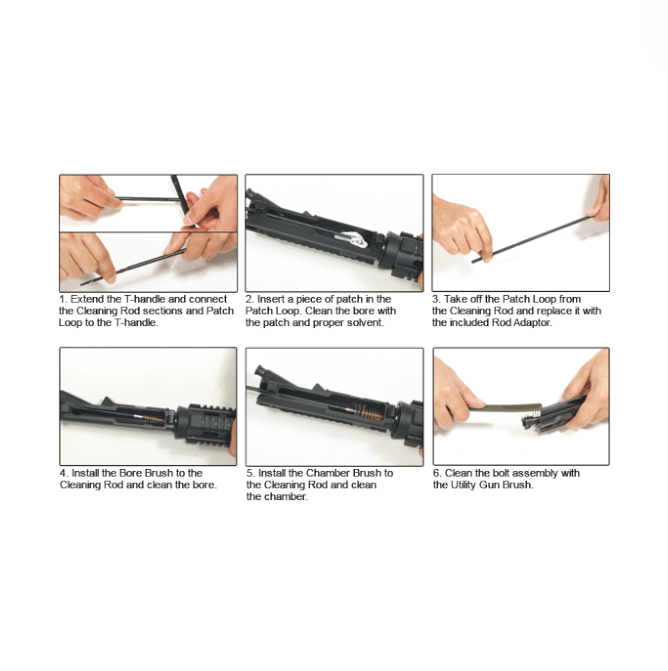 1. Extend the T-handle and connect the Cleaning Rod sections and Patch Loop to the T-handle.

2. Insert a piece of patch in the Patch Loop. Clean the bore with the patch and proper solvent.

3. Take off the Patch Loop from the Cleaning Rod and replace it with the included Rod Adaptor.

4. Install the Bore Brush to the Cleaning Rod and clean the bore.

5. Install the Chamber Brush to the Cleaning Rod and clean the chamber.

6. Clean the bolt assembly with the Utility Gun Brush.