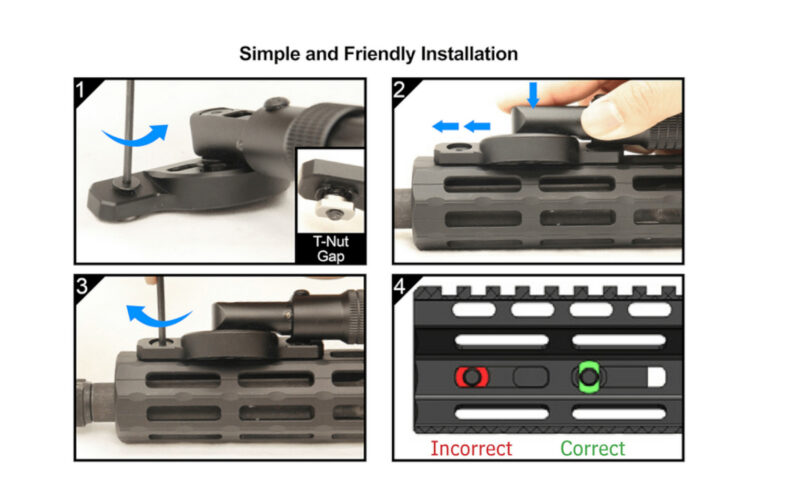 Simple and Friendly Installation

1

T-Nut Gap

2

3

4

Incorrect

Correct