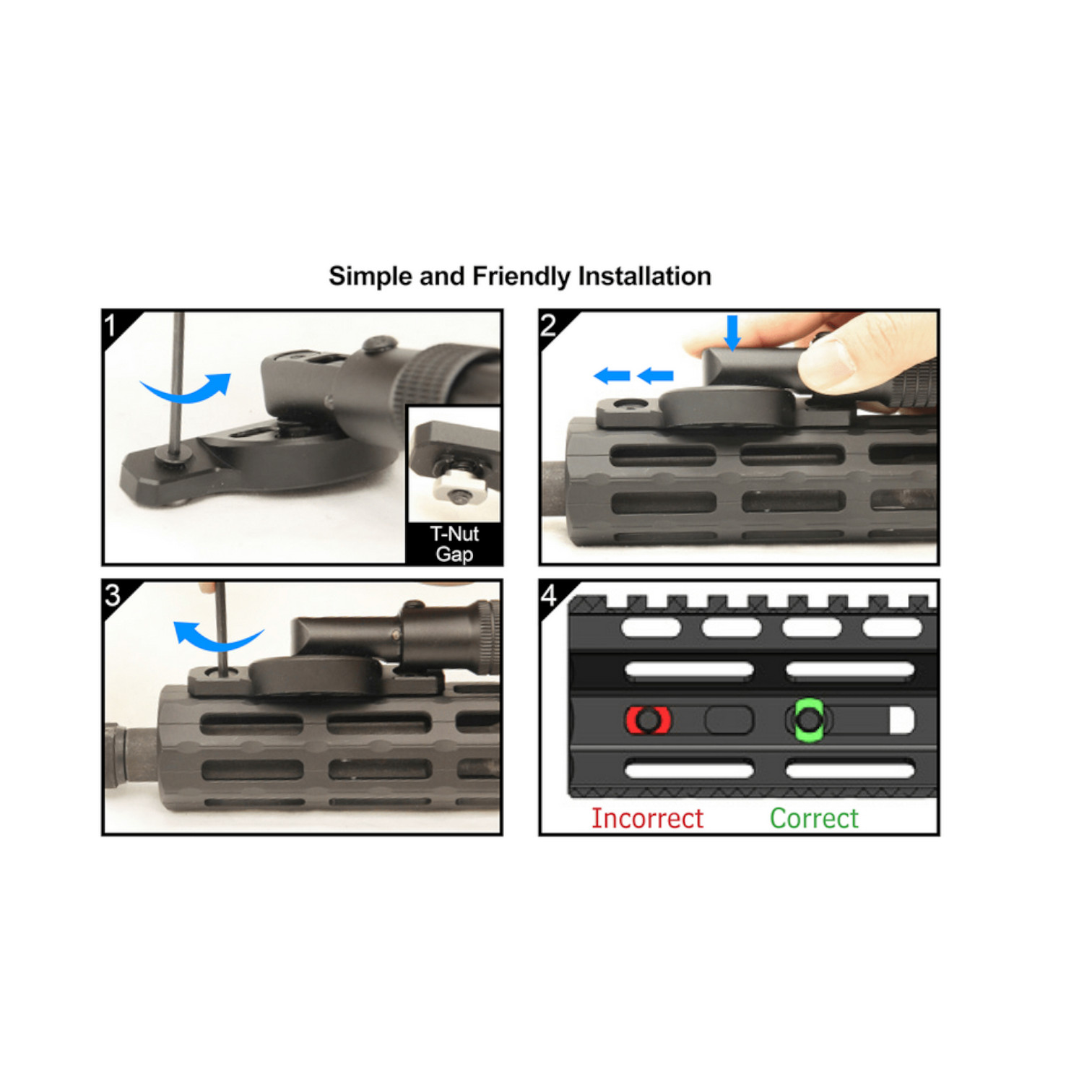 Simple and Friendly Installation

1

T-Nut Gap

2

3

4

Incorrect

Correct